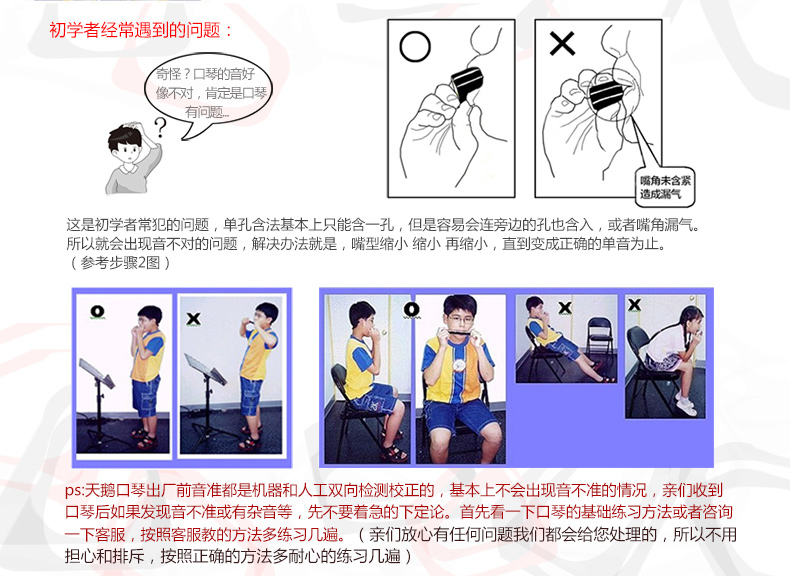 初学者经常遇到的问题：

奇怪？口琴的音好像不对，肯定是口琴有问题...

?

嘴角未含紧造成漏气

这是初学者常犯的问题，单孔含法基本上只能含一孔，但是容易会连旁边的孔也含入，或者嘴角漏气。所以就会出现音不对的问题，解决办法就是，嘴型缩小 缩小 再缩小，直到变成正确的单音为止。（参考步骤2图）

ps:天鹅口琴出厂前音准都是机器和人工双向检测校正的，基本上不会出现音不准的情况，亲们收到口琴后如果发现音不准或有杂音等，先不要着急的下定论。首先看一下口琴的基础练习方法或者咨询一下客服，按照客服教的方法多练习几遍。（亲们放心有任何问题我们都会给您处理的，所以不用担心和排斥，按照正确的方法多耐心的练习几遍）