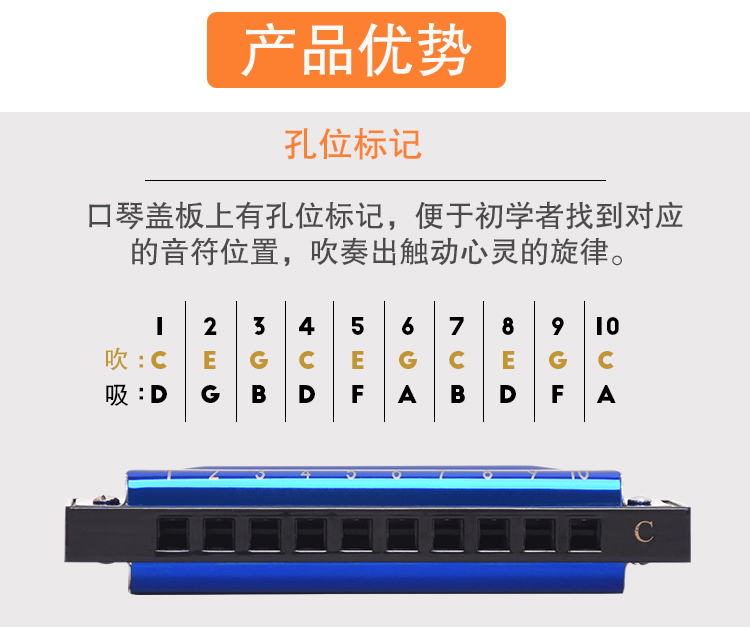 产品优势

孔位标记

口琴盖板上有孔位标记，便于初学者找到对应的音符位置，吹奏出触动心灵的旋律。

| | 1 | 2 | 3 | 4 | 5 | 6 | 7 | 8 | 9 | 10 |
|---|---|---|---|---|---|---|---|---|---|---|
| 吹： | C | E | G | C | E | G | C | E | G | C |
| 吸： | D | G | B | D | F | A | B | D | F | A |

1 2 3 4 5 6 7 8 9 10

C